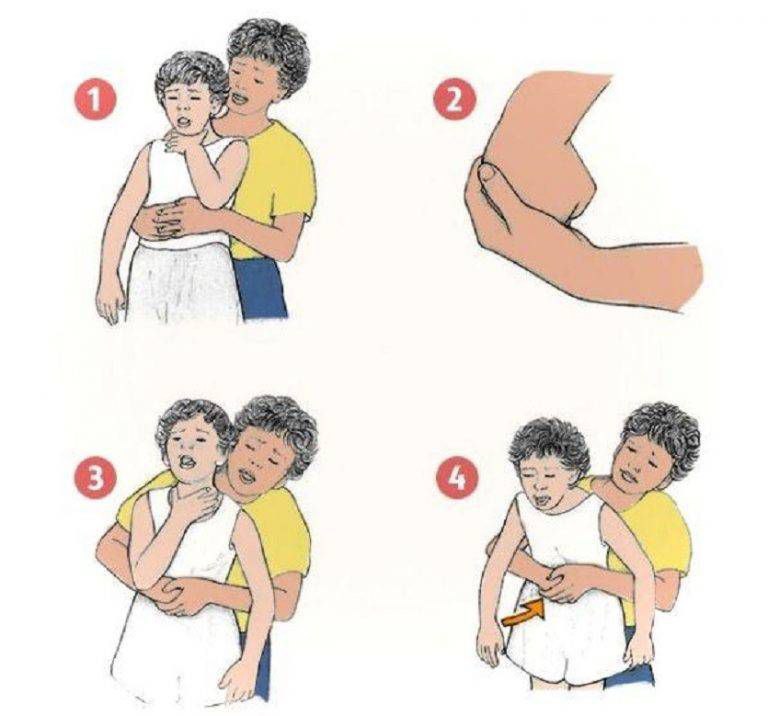 1

2

3

4